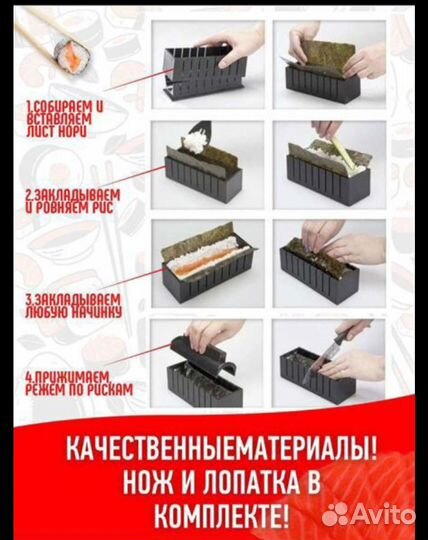 1.СОБИРАЕМ И ВСТАВЛЯЕМ ЛИСТ НОРИ

2.ЗАКЛАДЫВАЕМ И РОВНЯЕМ РИС

3.ЗАКЛАДЫВАЕМ ЛЮБУЮ НАЧИНКУ

4.ПРИЖИМАЕМ, РЕЖЕМ ПО РИСКАМ

КАЧЕСТВЕННЫЕМАТЕРИАЛЫ! НОЖ И ЛОПАТКА В КОМПЛЕКТЕ!

Avito