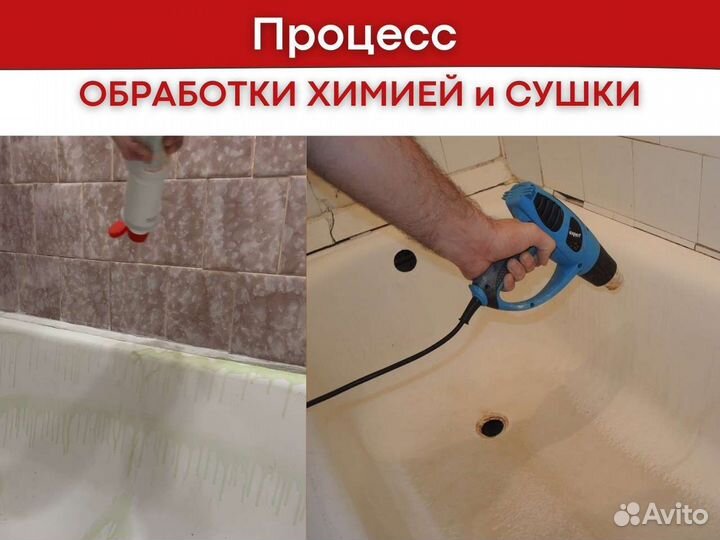 Процесс
ОБРАБОТКИ ХИМИЕЙ и СУШКИ

Avito