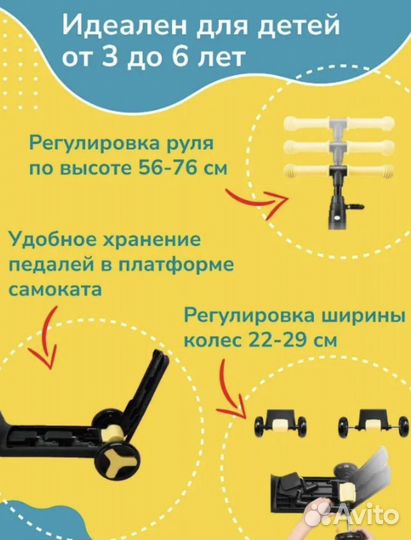 Идеален для детей от 3 до 6 лет

Регулировка руля по высоте 56-76 см

Удобное хранение педалей в платформе самоката

Регулировка ширины колес 22-29 см

Avito