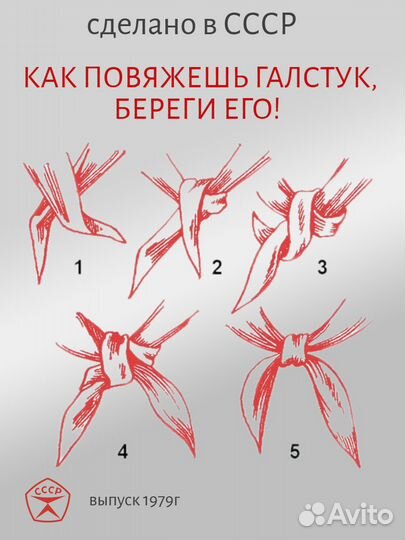 сделано в СССР

КАК ПОВЯЖЕШЬ ГАЛСТУК, БЕРЕГИ ЕГО!

1

2

3

4

5

СССР

выпуск 1979г

Avito