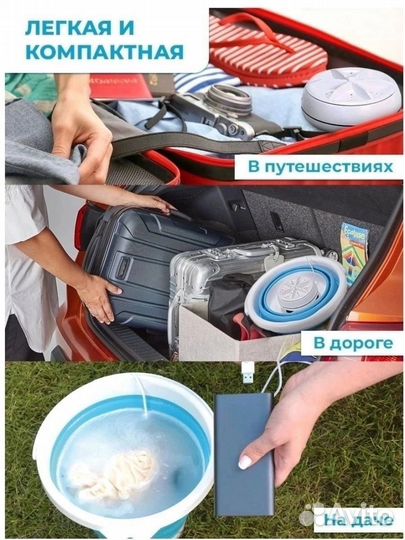 ЛЕГКАЯ И КОМПАКТНАЯ

В путешествиях

В дороге

Avito

На даче