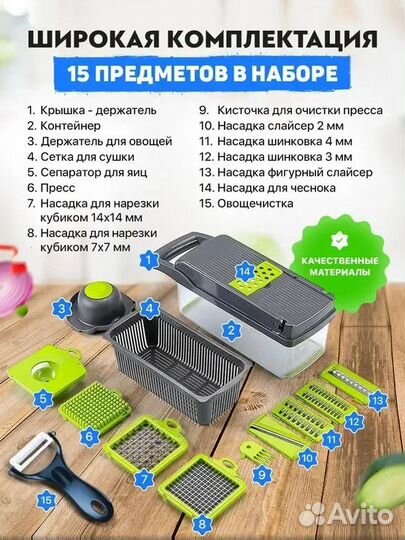 ШИРОКАЯ КОМПЛЕКТАЦИЯ
15 ПРЕДМЕТОВ В НАБОРЕ

1. Крышка - держатель
2. Контейнер
3. Держатель для овощей
4. Сетка для сушки
5. Сепаратор для яиц
6. Пресс
7. Насадка для нарезки кубиком 14х14 мм
8. Насадка для нарезки кубиком 7х7 мм

9. Кисточка для очистки пресса
10. Насадка слайсер 2 мм
11. Насадка шинковка 4 мм
12. Насадка шинковка 3 мм
13. Насадка фигурный слайсер
14. Насадка для чеснока
15. Овощечистка

КАЧЕСТВЕННЫЕ МАТЕРИАЛЫ

1
14
3
4
2
5
6
7
8
9
10
11
12
13
15

Avito