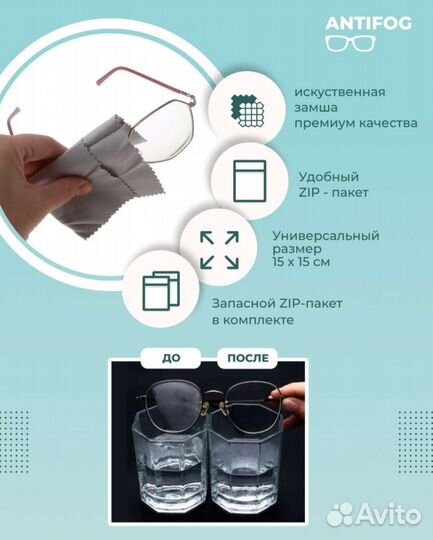 ANTIFOG

искуственная замша премиум качества

Удобный ZIP - пакет

Универсальный размер 15 х 15 см

Запасной ZIP-пакет в комплекте

ДО

ПОСЛЕ

Avito