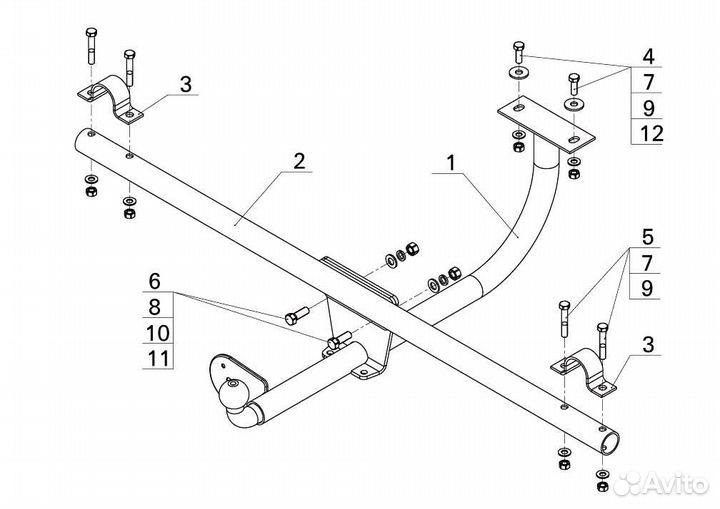 3
4
7
9
12
2
1
5
7
9
6
8
10
11
3
Avito