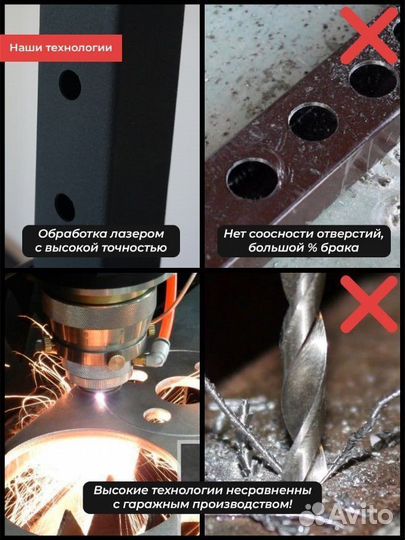 Наши технологии

Обработка лазером с высокой точностью

Нет соосности отверстий, большой % брака

Высокие технологии несравненны с гаражным производством!

Avito