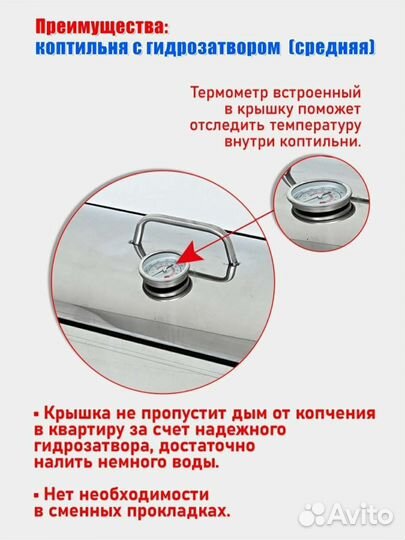 Преимущества:
коптильня с гидрозатвором (средняя)

Термометр встроенный в крышку поможет отследить температуру внутри коптильни.

▪ Крышка не пропустит дым от копчения в квартиру за счет надежного гидрозатвора, достаточно налить немного воды.

▪ Нет необходимости в сменных прокладках.

Avito