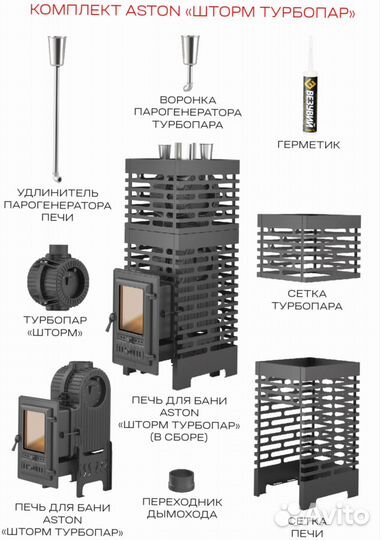 КОМПЛЕКТ ASTON «ШТОРМ ТУРБОПАР»

ВОРОНКА ПАРОГЕНЕРАТОРА ТУРБОПАРА

ВЕЗУВИЙ

ГЕРМЕТИК

УДЛИНИТЕЛЬ ПАРОГЕНЕРАТОРА ПЕЧИ

ТУРБОПАР «ШТОРМ»

СЕТКА ТУРБОПАРА

ПЕЧЬ ДЛЯ БАНИ ASTON «ШТОРМ ТУРБОПАР» (В СБОРЕ)

ПЕЧЬ ДЛЯ БАНИ ASTON «ШТОРМ ТУРБОПАР»

ПЕРЕХОДНИК ДЫМОХОДА

СЕТКА ПЕЧИ

Avito