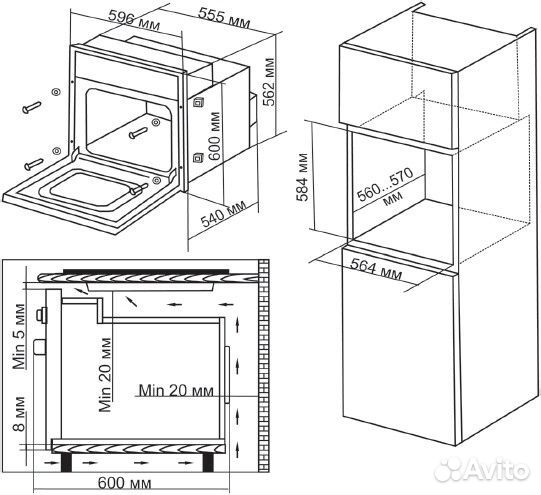 596 мм
555 мм
562 мм
600 мм
540 мм
584 мм
560...570 мм
564 мм
Min 5 мм
Min 20 мм
Min 20 мм
8 мм
600 мм
Avito