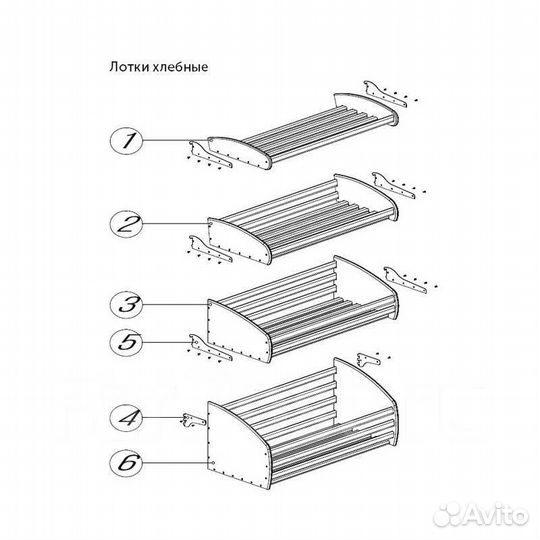 Лотки хлебные

1

2

3

5

4

6

Avito