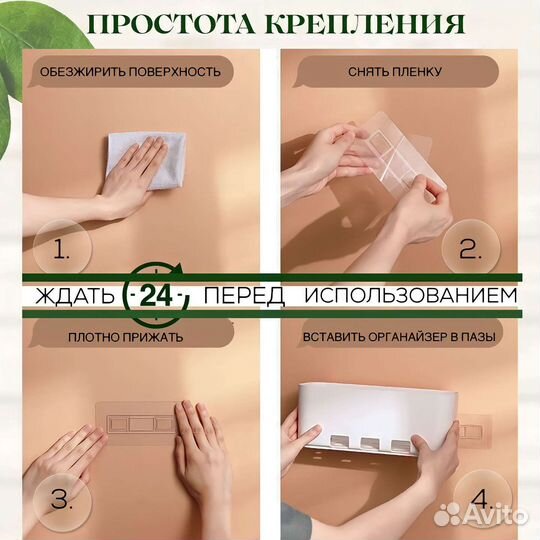 ПРОСТОТА КРЕПЛЕНИЯ

ОБЕЗЖИРИТЬ ПОВЕРХНОСТЬ

1.

СНЯТЬ ПЛЕНКУ

2.

ЖДАТЬ 24 ПЕРЕД ИСПОЛЬЗОВАНИЕМ

ПЛОТНО ПРИЖАТЬ

3.

ВСТАВИТЬ ОРГАНАЙЗЕР В ПАЗЫ

4.

Avito