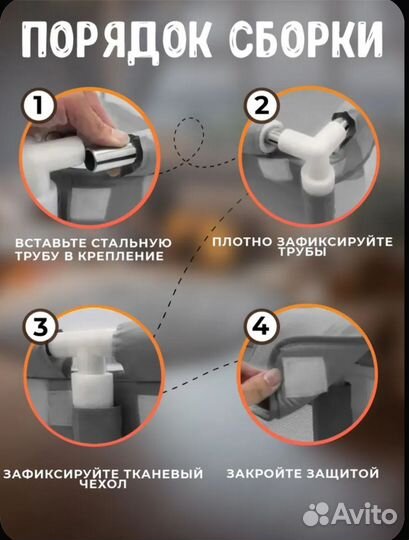 ПОРЯДОК СБОРКИ

1

ВСТАВЬТЕ СТАЛЬНУЮ ТРУБУ В КРЕПЛЕНИЕ

2

ПЛОТНО ЗАФИКСИРУЙТЕ ТРУБЫ

3

ЗАФИКСИРУЙТЕ ТКАНЕВЫЙ ЧЕХОЛ

4

ЗАКРОЙТЕ ЗАЩИТОЙ

Avito