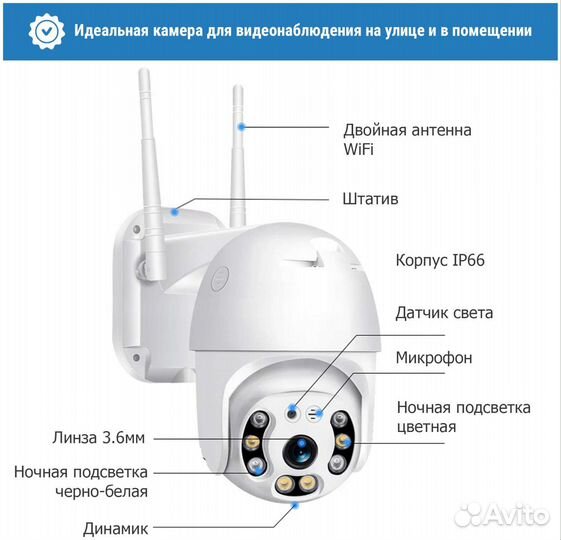 Идеальная камера для видеонаблюдения на улице и в помещении

Двойная антенна WiFi

Штатив

Корпус IP66

Датчик света

Микрофон

Ночная подсветка цветная

Линза 3.6мм

Ночная подсветка черно-белая

Динамик

Avito