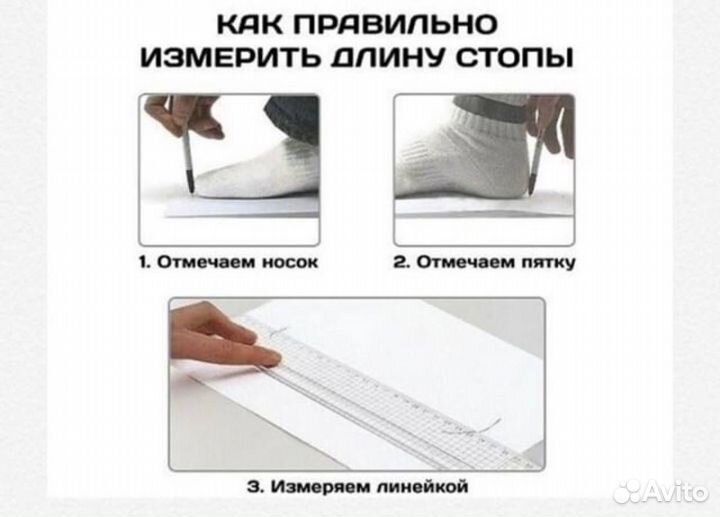 КАК ПРАВИЛЬНО ИЗМЕРИТЬ ДЛИНУ СТОПЫ

1. Отмечаем носок

2. Отмечаем пятку

3. Измеряем линейкой

Avito