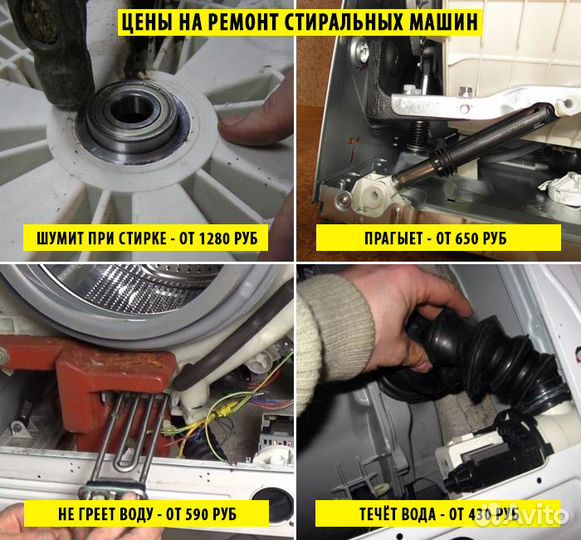 ЦЕНЫ НА РЕМОНТ СТИРАЛЬНЫХ МАШИН

ШУМИТ ПРИ СТИРКЕ - ОТ 1280 РУБ

ПРАГЫЕТ - ОТ 650 РУБ

НЕ ГРЕЕТ ВОДУ - ОТ 590 РУБ

ТЕЧЁТ ВОДА - ОТ 430 РУБ

Avito