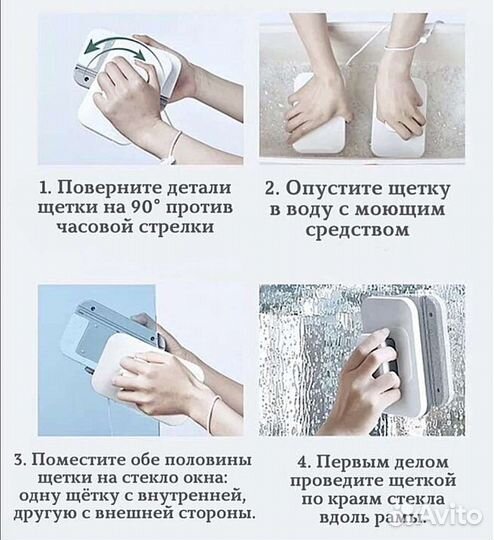 1. Поверните детали щетки на 90° против часовой стрелки

2. Опустите щетку в воду с моющим средством

3. Поместите обе половины щетки на стекло окна: одну щётку с внутренней, другую с внешней стороны.

4. Первым делом проведите щеткой по краям стекла вдоль рамы.

Avito