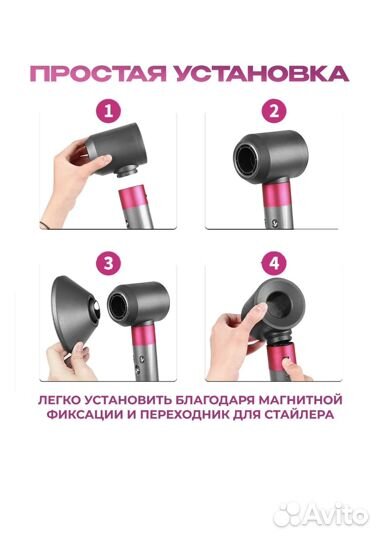 ПРОСТАЯ УСТАНОВКА

1

2

3

4

ЛЕГКО УСТАНОВИТЬ БЛАГОДАРЯ МАГНИТНОЙ ФИКСАЦИИ И ПЕРЕХОДНИК ДЛЯ СТАЙЛЕРА

Avito