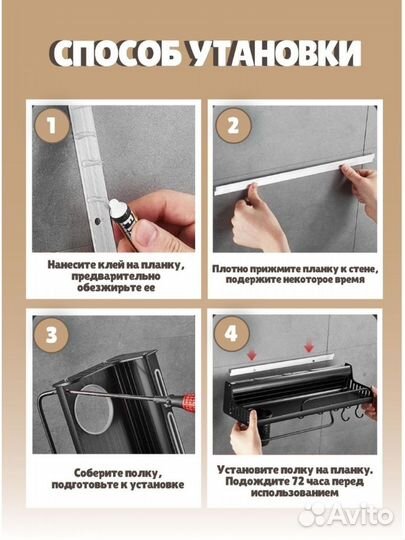 СПОСОБ УТАНОВКИ

1

Нанесите клей на планку, предварительно обезжирьте ее

2

Плотно прижмите планку к стене, подержите некоторое время

3

Соберите полку, подготовьте к установке

4

Установите полку на планку. Подождите 72 часа перед использованием

Avito