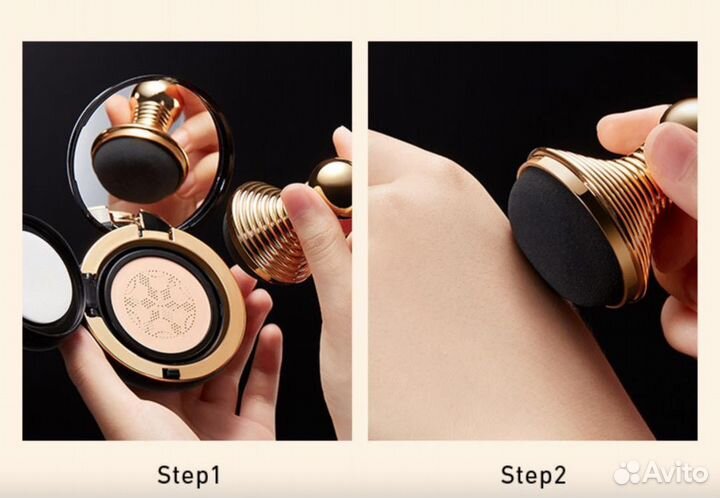 Step1

Step2

Avito