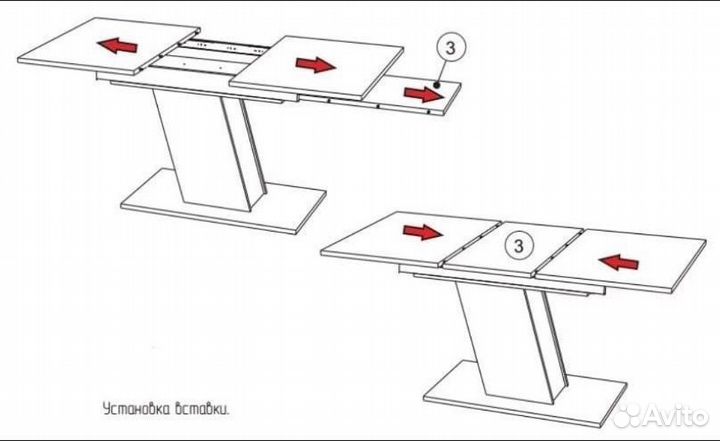 3

3

Установка вставки.

Avito