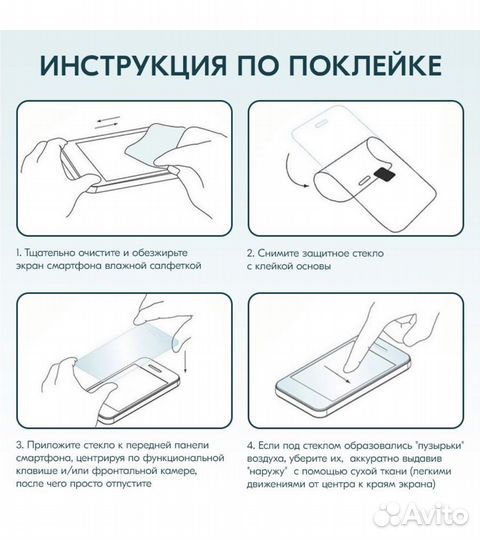 ИНСТРУКЦИЯ ПО ПОКЛЕЙКЕ

1. Тщательно очистите и обезжирьте экран смартфона влажной салфеткой

2. Снимите защитное стекло с клейкой основы

3. Приложите стекло к передней панели смартфона, центрируя по функциональной клавише и/или фронтальной камере, после чего просто отпустите

4. Если под стеклом образовались "пузырьки" воздуха, уберите их, аккуратно выдавив "наружу" с помощью сухой ткани (легкими движениями от центра к краям экрана)

Avito