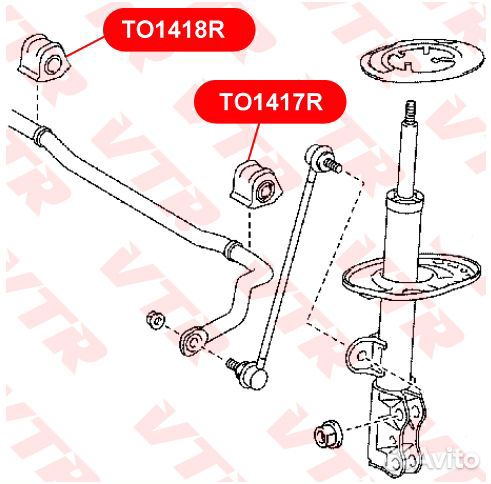 TO1418R

TO1417R

VTR

Avito