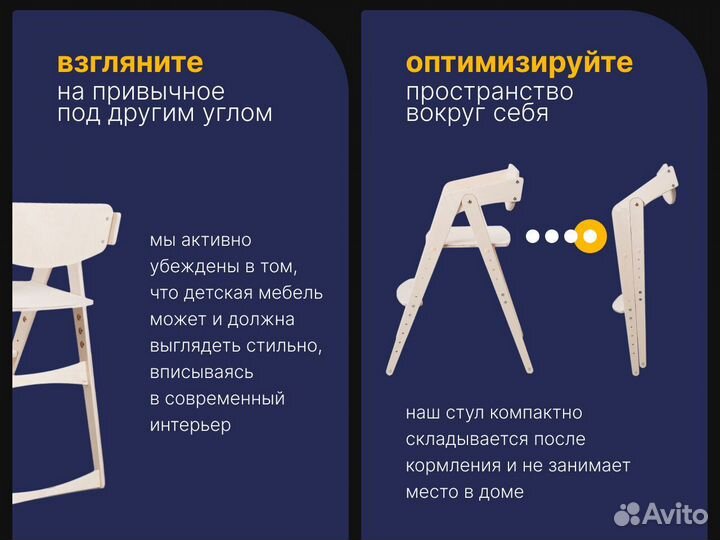 взгляните
на привычное под другим углом

мы активно убеждены в том, что детская мебель может и должна выглядеть стильно, вписываясь в современный интерьер

оптимизируйте
пространство вокруг себя

наш стул компактно складывается после кормления и не занимает место в доме

Avito