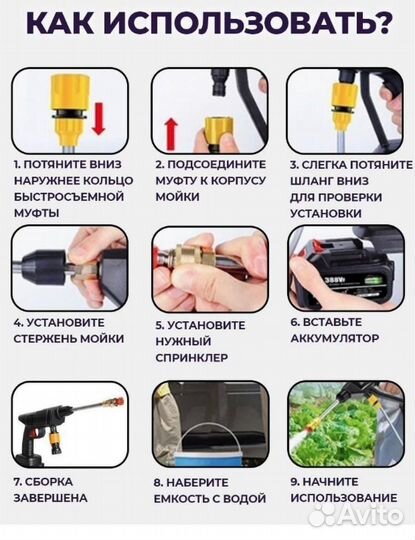 КАК ИСПОЛЬЗОВАТЬ?

1. ПОТЯНИТЕ ВНИЗ НАРУЖНЕЕ КОЛЬЦО БЫСТРОСЪЕМНОЙ МУФТЫ

2. ПОДСОЕДИНИТЕ МУФТУ К КОРПУСУ МОЙКИ

3. СЛЕГКА ПОТЯНИТЕ ШЛАНГ ВНИЗ ДЛЯ ПРОВЕРКИ УСТАНОВКИ

4. УСТАНОВИТЕ СТЕРЖЕНЬ МОЙКИ

5. УСТАНОВИТЕ НУЖНЫЙ СПРИНКЛЕР

388V

6. ВСТАВЬТЕ АККУМУЛЯТОР

7. СБОРКА ЗАВЕРШЕНА

8. НАБЕРИТЕ ЕМКОСТЬ С ВОДОЙ

9. НАЧНИТЕ ИСПОЛЬЗОВАНИЕ

Avito