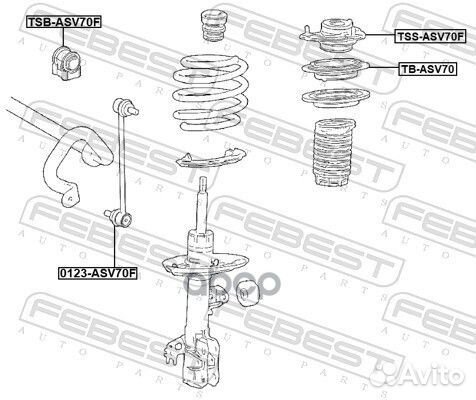 TSB-ASV70F

TSS-ASV70F

TB-ASV70

0123-ASV70F

FEBEST
AUTO PARTS

Avito