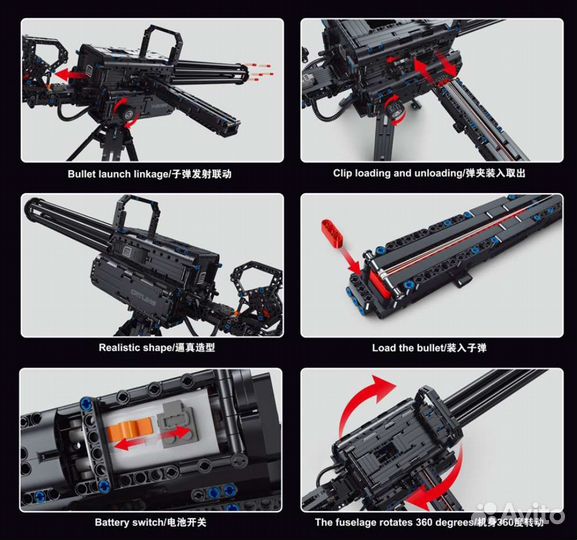 Bullet launch linkage/子弹发射联动

Clip loading and unloading/弹夹装入取出

Realistic shape/逼真造型

Load the bullet/装入子弹

Battery switch/电池开关

The fuselage rotates 360 degrees/机身360度转动

Avito