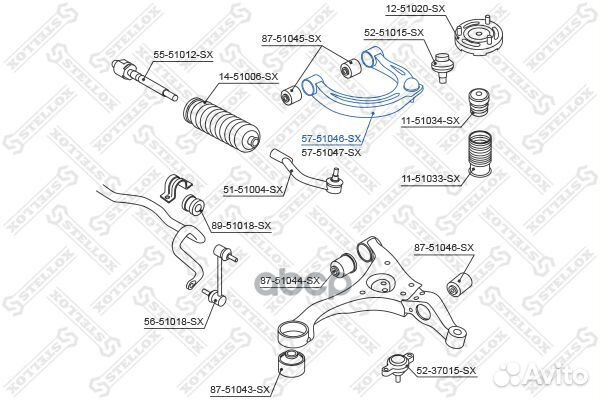 12-51020-SX
87-51045-SX
52-51015-SX
55-51012-SX
14-51006-SX
11-51034-SX
57-51046-SX
57-51047-SX
11-51033-SX
51-51004-SX
89-51018-SX
87-51046-SX
87-51044-SX
56-51018-SX
52-37015-SX
87-51043-SX
STELLOX
Avito