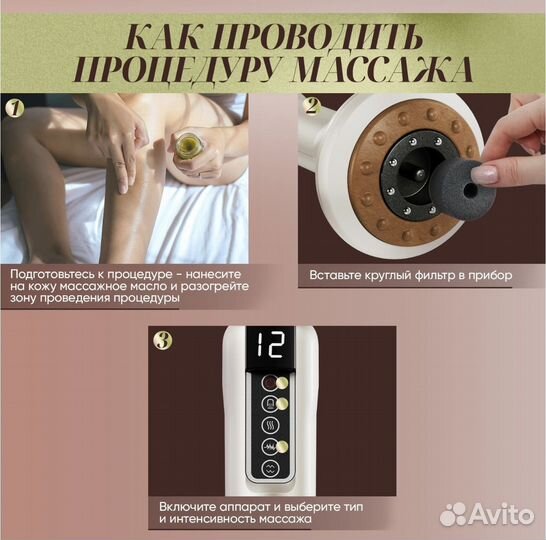 КАК ПРОВОДИТЬ ПРОЦЕДУРУ МАССАЖА

1

Подготовьтесь к процедуре - нанесите на кожу массажное масло и разогрейте зону проведения процедуры

2

Вставьте круглый фильтр в прибор

3

12

Включите аппарат и выберите тип и интенсивность массажа

Avito