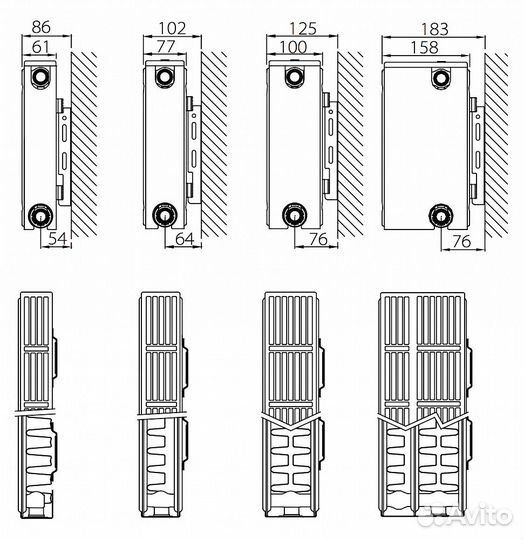 86
61
54

102
77
64

125
100
76

183
158
76

Avito