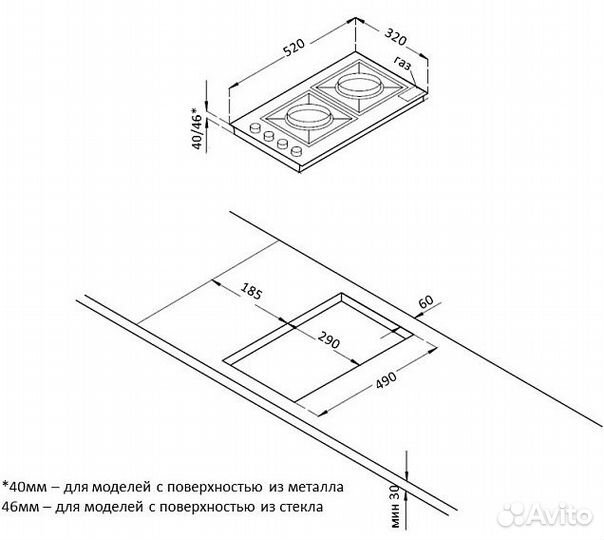 520
320
газ
40/46*
185
60
290
490
*40мм – для моделей с поверхностью из металла
46мм – для моделей с поверхностью из стекла
мин 30
Avito