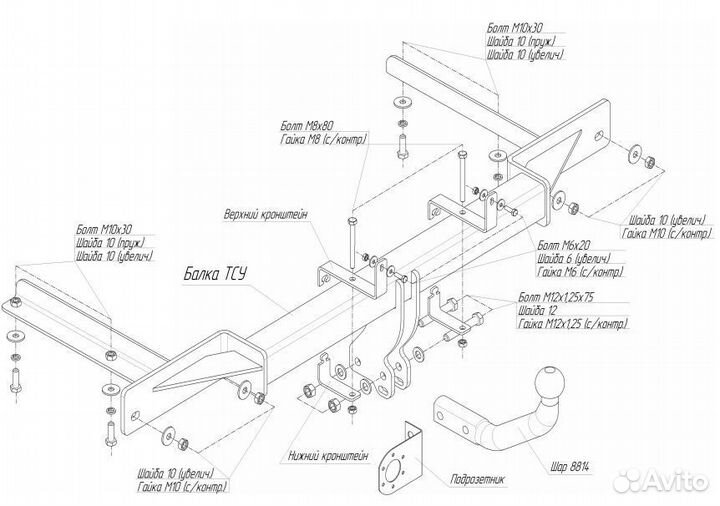 Болт М10х30
Шайба 10 (пруж.)
Шайба 10 (увелич.)

Болт М8х80
Гайка М8 (с/контр.)

Верхний кронштейн

Болт М10х30
Шайба 10 (пруж.)
Шайба 10 (увелич.)

Балка ТСУ

Шайба 10 (увелич.)
Гайка М10 (с/контр.)

Болт М6х20
Шайба 6 (увелич.)
Гайка М6 (с/контр.)

Болт М12х1,25х75
Шайба 12
Гайка М12х1,25 (с/контр.)

Шайба 10 (увелич.)
Гайка М10 (с/контр.)

Нижний кронштейн

Подрозетник

Шар 8814

Avito