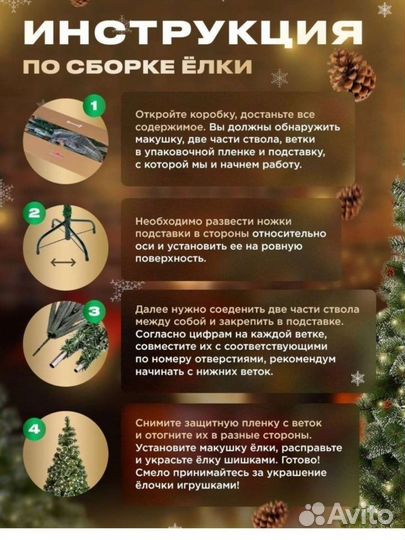 ИНСТРУКЦИЯ
ПО СБОРКЕ ЁЛКИ

1

Откройте коробку, достаньте все содержимое. Вы должны обнаружить макушку, две части ствола, ветки в упаковочной пленке и подставку, с которой мы и начнем работу.

2

Необходимо развести ножки подставки в стороны относительно оси и установить ее на ровную поверхность.

3

Далее нужно соеденить две части ствола между собой и закрепить в подставке. Согласно цифрам на каждой ветке, совместите их с соответствующими по номеру отверстиями, рекомендум начинать с нижних веток.

4

Снимите защитную пленку с веток и отогните их в разные стороны. Установите макушку ёлки, расправьте и украсьте ёлку шишками. Готово! Смело принимайтесь за украшение ёлочки игрушками!

Avito