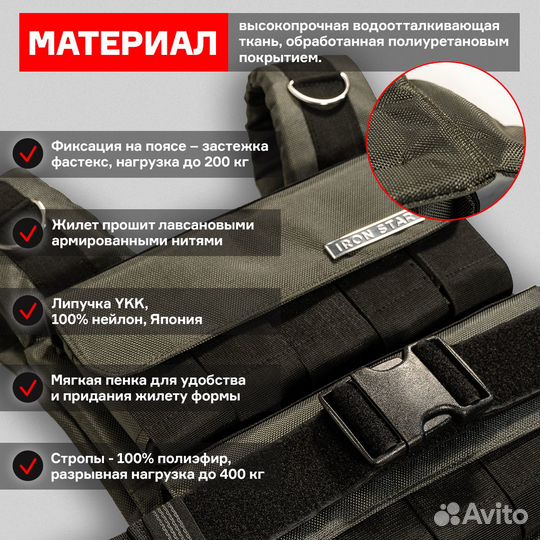 МАТЕРИАЛ

высокопрочная водоотталкивающая ткань, обработанная полиуретановым покрытием.

Фиксация на поясе – застежка фастекс, нагрузка до 200 кг

Жилет прошит лавсановыми армированными нитями

IRON STAR

Липучка YKK, 100% нейлон, Япония

Мягкая пенка для удобства и придания жилету формы

Стропы - 100% полиэфир, разрывная нагрузка до 400 кг

Avito