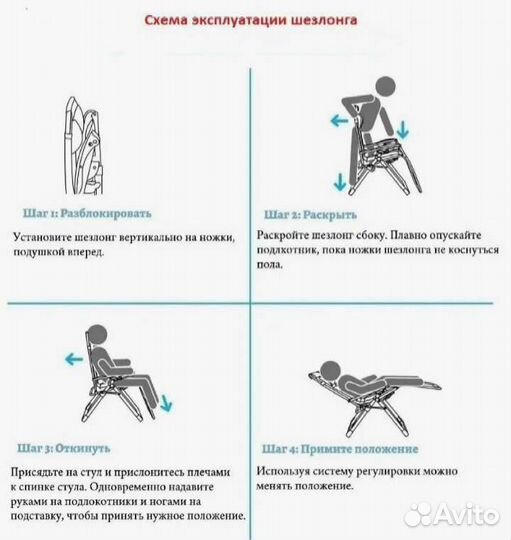 Схема эксплуатации шезлонга

Шаг 1: Разблокировать

Установите шезлонг вертикально на ножки, подушкой вперед.

Шаг 2: Раскрыть

Раскройте шезлонг сбоку. Плавно опускайте подлкотник, пока ножки шезлонга не коснуться пола.

Шаг 3: Откинуть

Присядьте на стул и прислонитесь плечами к спинке стула. Одновременно надавите руками на подлокотники и ногами на подставку, чтобы принять нужное положение.

Шаг 4: Примите положение

Используя систему регулировки можно менять положение.

Avito