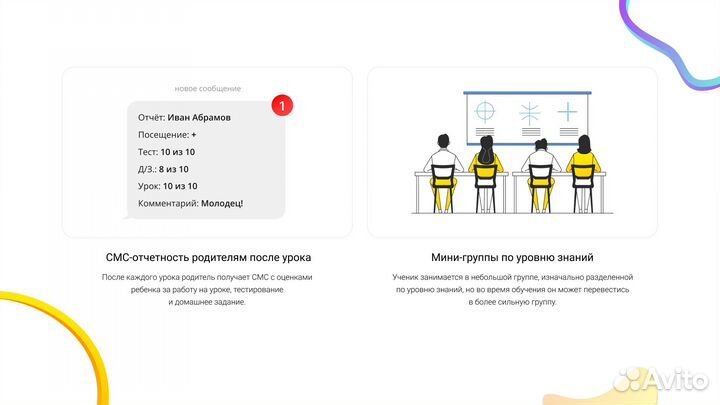 новое сообщение

1

Отчёт: Иван Абрамов

Посещение: +

Тест: 10 из 10

Д/З.: 8 из 10

Урок: 10 из 10

Комментарий: Молодец!

СМС-отчетность родителям после урока

После каждого урока родитель получает СМС с оценками ребенка за работу на уроке, тестирование и домашнее задание.

Мини-группы по уровню знаний

Ученик занимается в небольшой группе, изначально разделенной по уровню знаний, но во время обучения он может перевестись в более сильную группу.

Avito