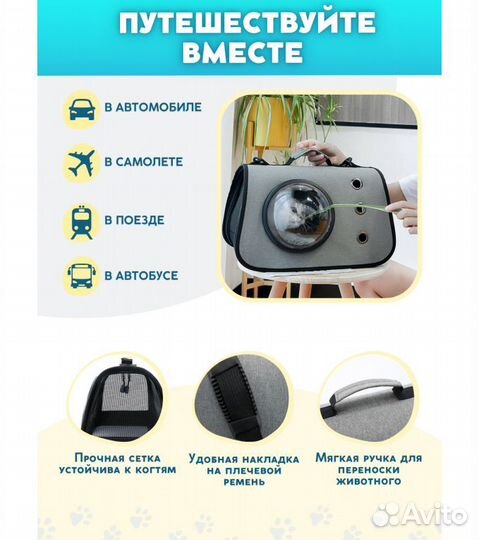 ПУТЕШЕСТВУЙТЕ ВМЕСТЕ

В АВТОМОБИЛЕ

В САМОЛЕТЕ

В ПОЕЗДЕ

В АВТОБУСЕ

Прочная сетка устойчива к когтям

Удобная накладка на плечевой ремень

Мягкая ручка для переноски животного

Avito