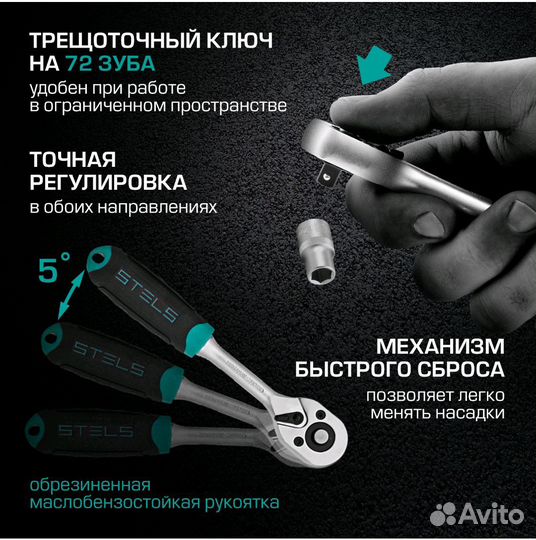 ТРЕЩОТОЧНЫЙ КЛЮЧ НА 72 ЗУБА
удобен при работе в ограниченном пространстве

ТОЧНАЯ РЕГУЛИРОВКА
в обоих направлениях

5°

STELS

STELS

STELS

МЕХАНИЗМ БЫСТРОГО СБРОСА
позволяет легко менять насадки

обрезиненная маслобензостойкая рукоятка

Avito