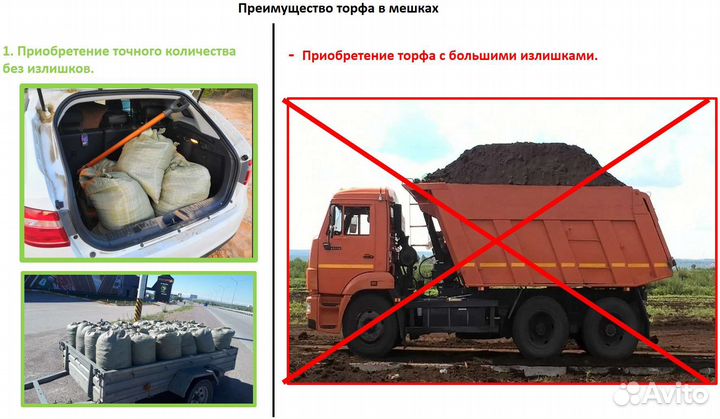 Преимущество торфа в мешках

1. Приобретение точного количества без излишков.

- Приобретение торфа с большими излишками.

Avito