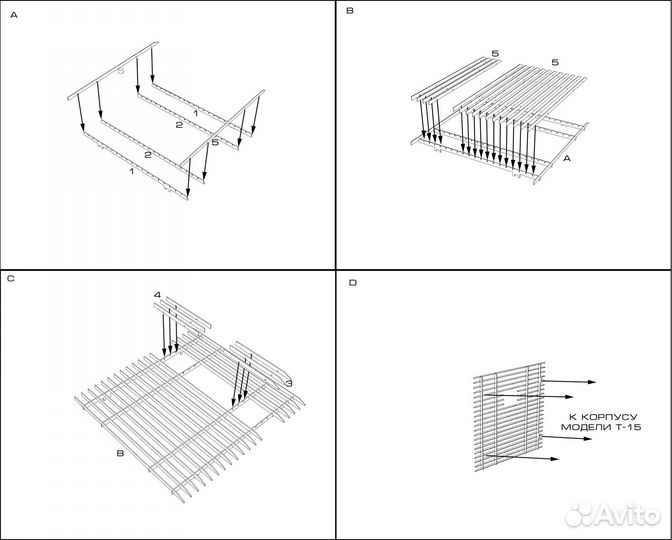 A

5

1

2

5

2

1

B

5

5

A

C

4

3

B

D

К КОРПУСУ МОДЕЛИ Т-15

Avito