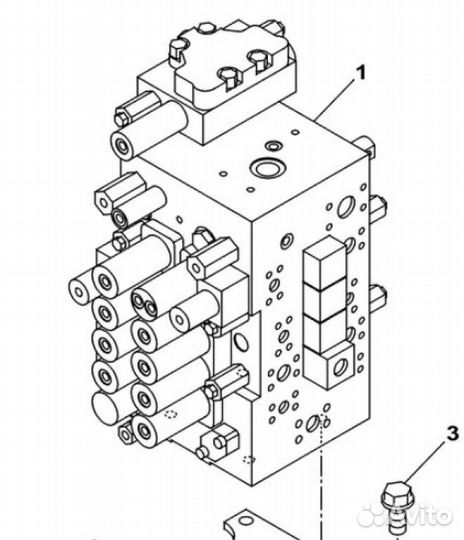 1

3

Avito