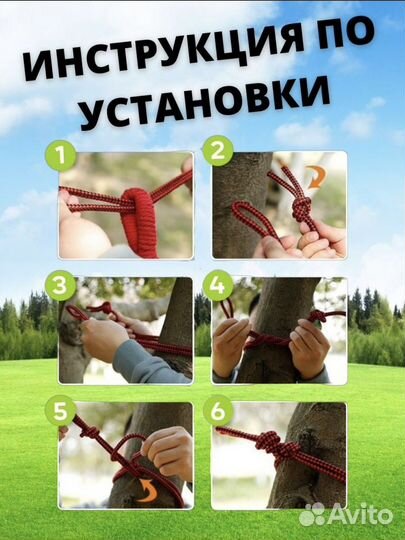 ИНСТРУКЦИЯ ПО УСТАНОВКИ

1

2

3

4

5

6

Avito