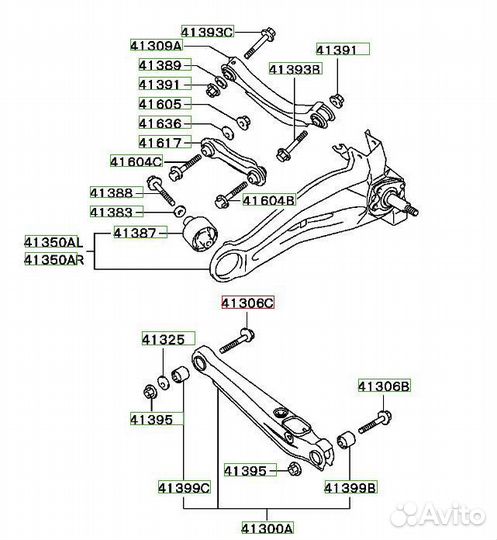 41393C
41309A
41391
41389
41393B
41391
41605
41636
41617
41604C
41388
41604B
41383
41387
41350AL
41350AR
41306C
41325
41306B
41395
41395
41399C
41399B
41300A
Avito