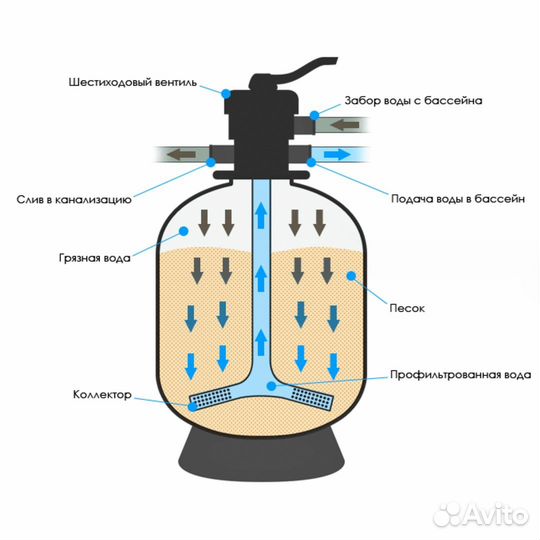 Шестиходовый вентиль

Забор воды с бассейна

Слив в канализацию

Подача воды в бассейн

Грязная вода

Песок

Профильтрованная вода

Коллектор

Avito