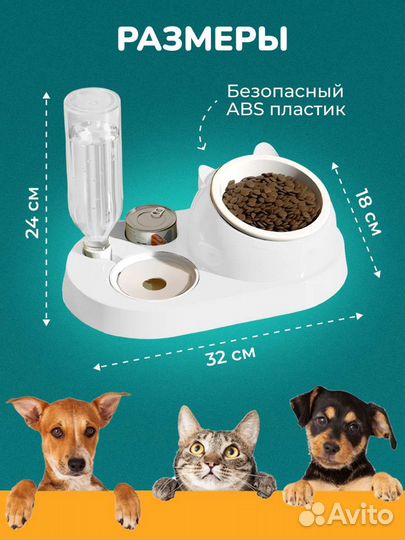 РАЗМЕРЫ

Безопасный ABS пластик

24 см

18 см

32 см

Avito