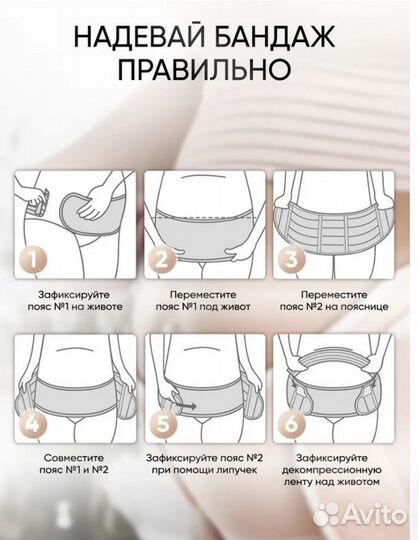 НАДЕВАЙ БАНДАЖ ПРАВИЛЬНО

1

Зафиксируйте пояс №1 на животе

2

Переместите пояс №1 под живот

3

Переместите пояс №2 на пояснице

4

Совместите пояс №1 и №2

5

Зафиксируйте пояс №2 при помощи липучек

6

Зафиксируйте декомпрессионную ленту над животом

Avito