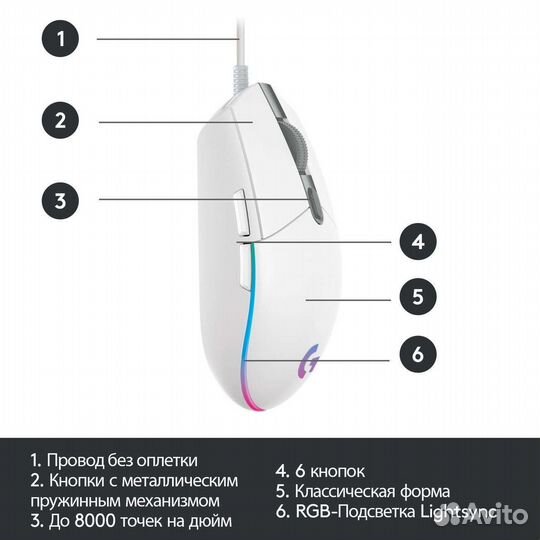 1

2

3

4

5

6

1. Провод без оплетки
2. Кнопки с металлическим пружинным механизмом
3. До 8000 точек на дюйм

4. 6 кнопок
5. Классическая форма
6. RGB-Подсветка Lightsync

Avito