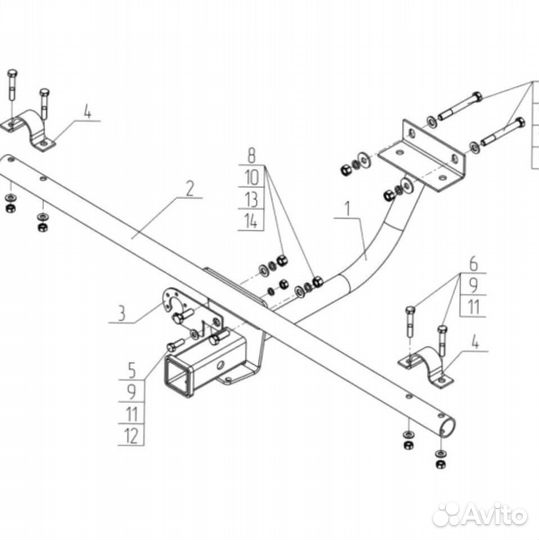 4

8
10
13
14

2

1

6
9
11

3

4

5
9
11
12

Avito